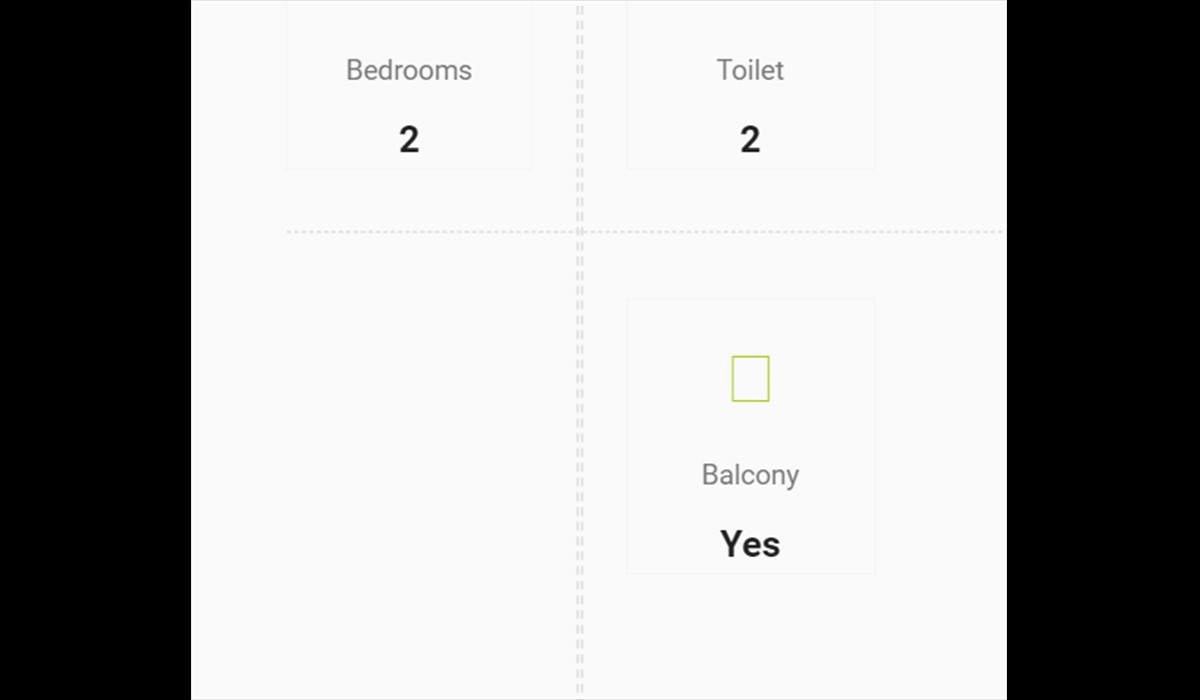 Bedrooms

2

Toilet

2

Balcony

Yes