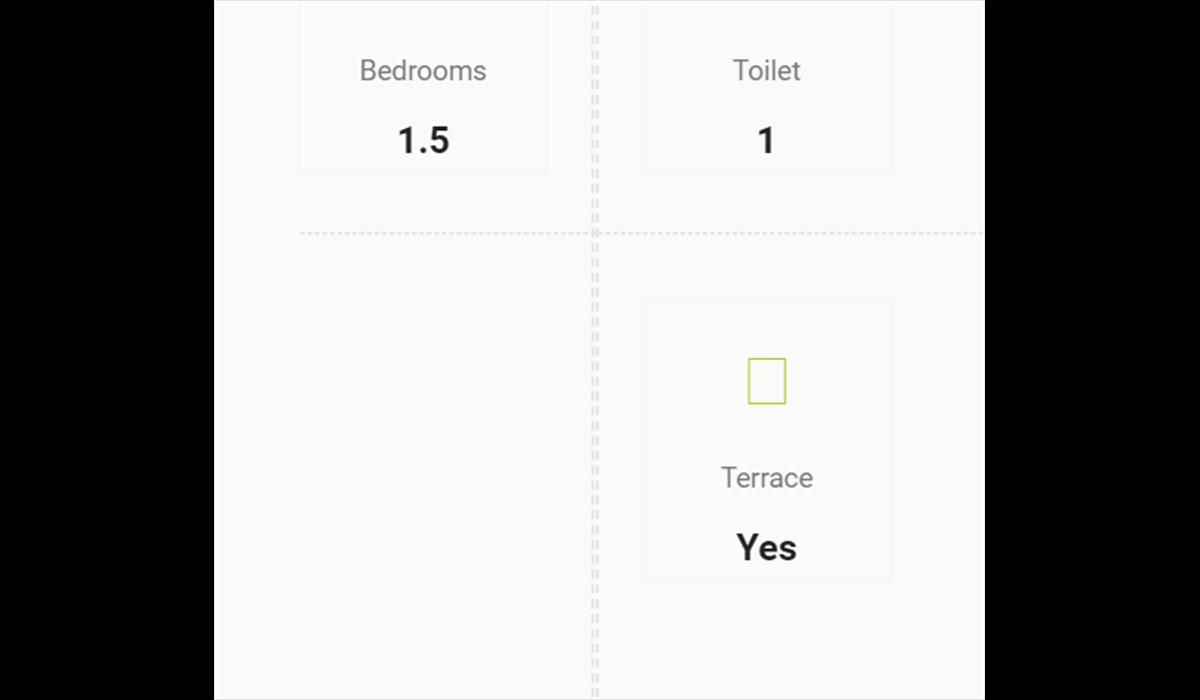 Bedrooms
1.5

Toilet
1

Terrace
Yes